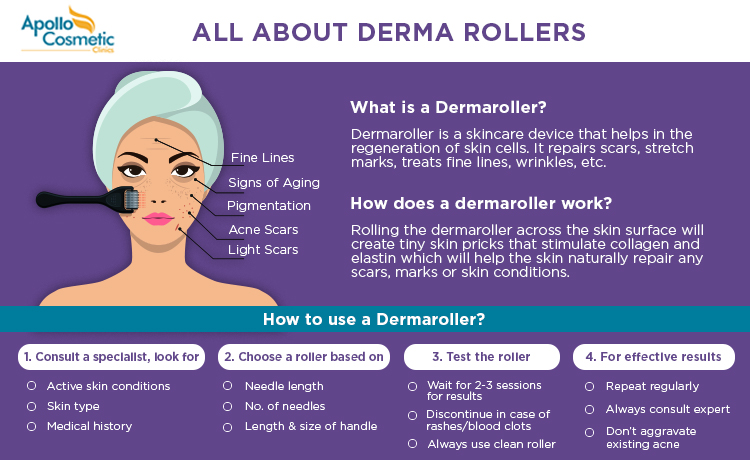 Apollo Cosmetic Clinics

ALL ABOUT DERMA ROLLERS

Fine Lines
Signs of Aging
Pigmentation
Acne Scars
Light Scars

What is a Dermaroller?

Dermaroller is a skincare device that helps in the regeneration of skin cells. It repairs scars, stretch marks, treats fine lines, wrinkles, etc.

How does a dermaroller work?

Rolling the dermaroller across the skin surface will create tiny skin pricks that stimulate collagen and elastin which will help the skin naturally repair any scars, marks or skin conditions.

How to use a Dermaroller?

1. Consult a specialist, look for
Active skin conditions
Skin type
Medical history

2. Choose a roller based on
Needle length
No. of needles
Length & size of handle

3. Test the roller
Wait for 2-3 sessions for results
Discontinue in case of rashes/blood clots
Always use clean roller

4. For effective results
Repeat regularly
Always consult expert
Don't aggravate existing acne